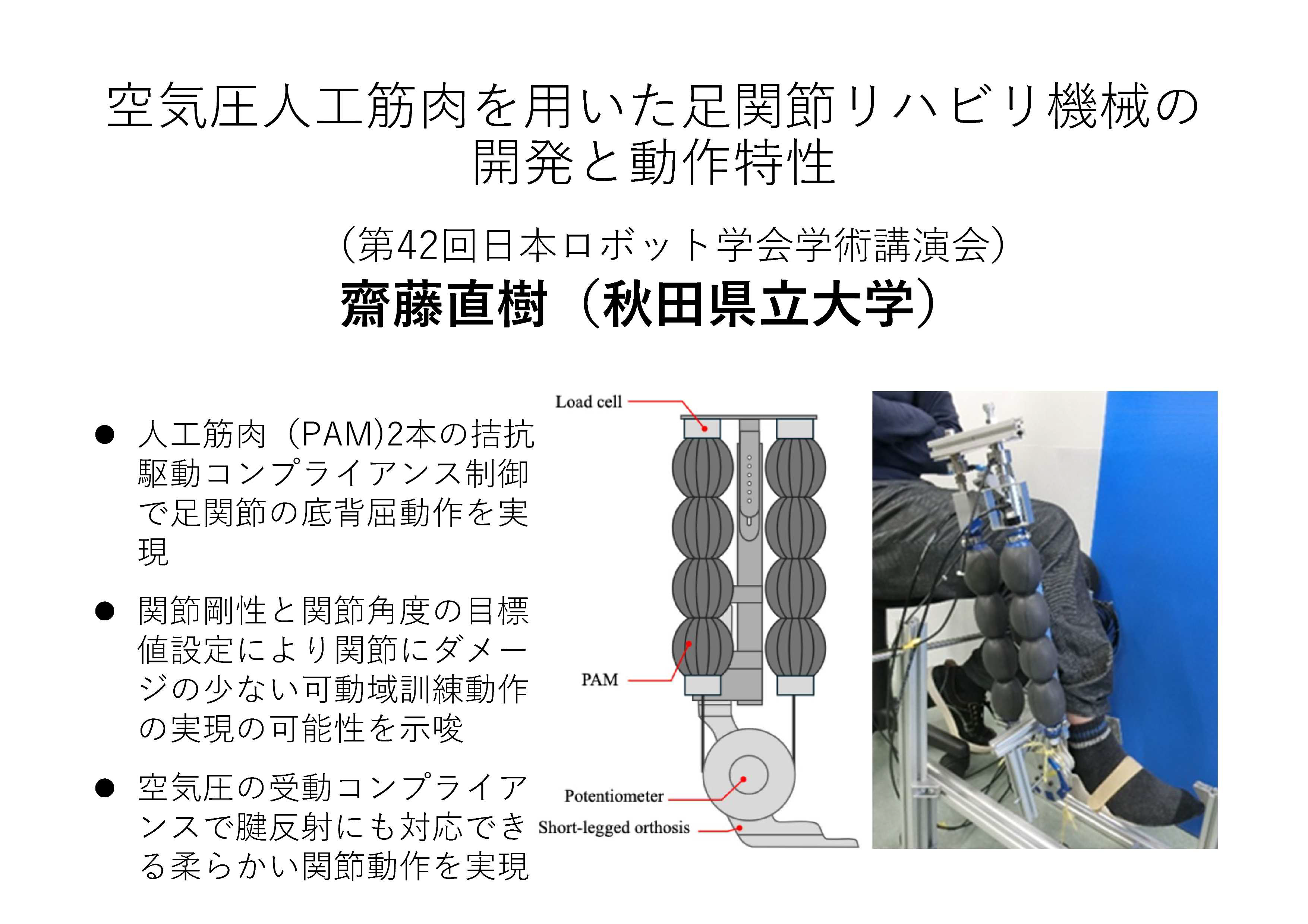 空気圧人工筋肉を用いた足関節リハビリ機械の開発と動作特性

（第42回日本ロボット学会学術講演会）
齋藤直樹（秋田県立大学）

● 人工筋肉（PAM)2本の拮抗駆動コンプライアンス制御で足関節の底背屈動作を実現

● 関節剛性と関節角度の目標値設定により関節にダメージの少ない可動域訓練動作の実現の可能性を示唆

● 空気圧の受動コンプライアンスで腱反射にも対応できる柔らかい関節動作を実現

Load cell
PAM
Potentiometer
Short-legged orthosis